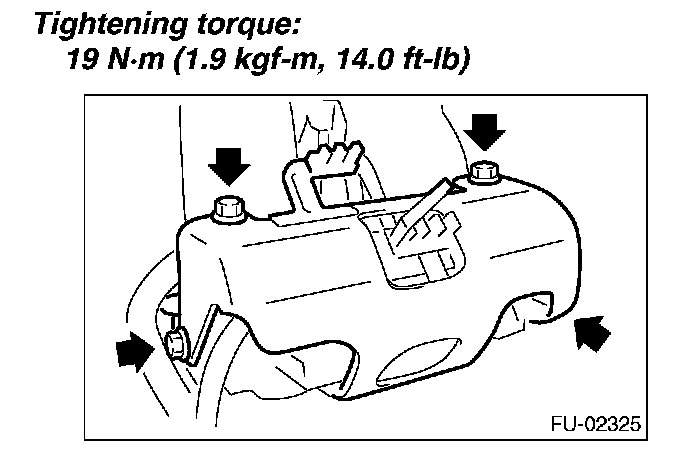 Tightening torque:
19 N·m (1.9 kgf-m, 14.0 ft-lb)

FU-02325