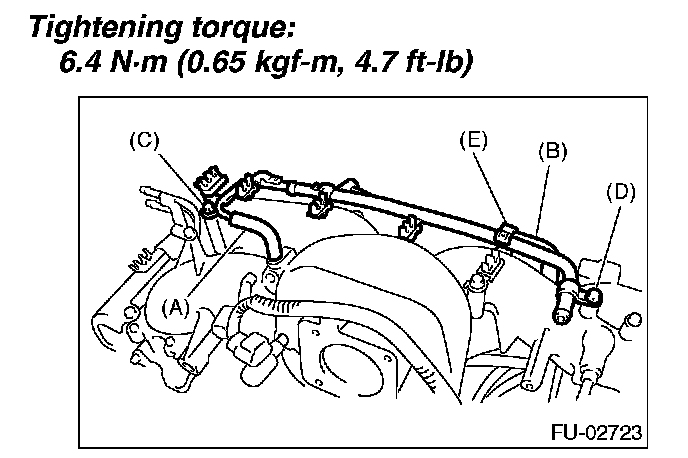 Tightening torque:
6.4 N·m (0.65 kgf-m, 4.7 ft-lb)

(C)
(E)
(B)
(D)
(A)
FU-02723