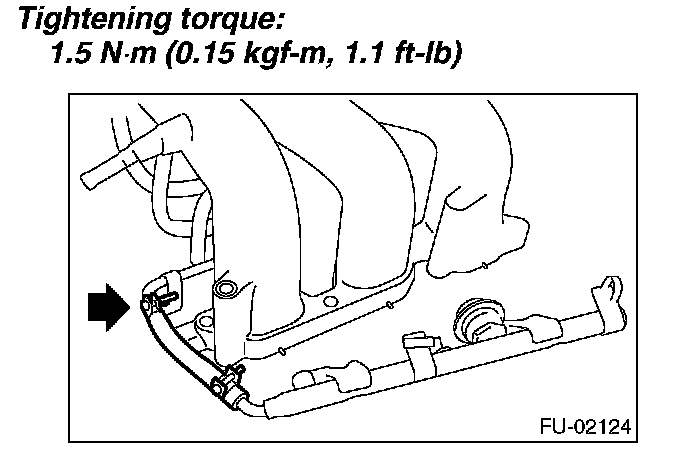 Tightening torque:
1.5 N·m (0.15 kgf-m, 1.1 ft-lb)

FU-02124