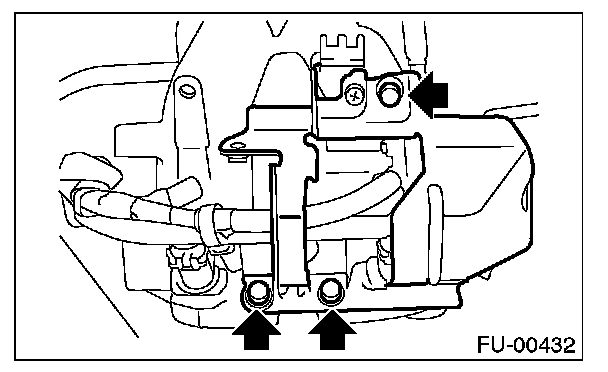 FU-00432