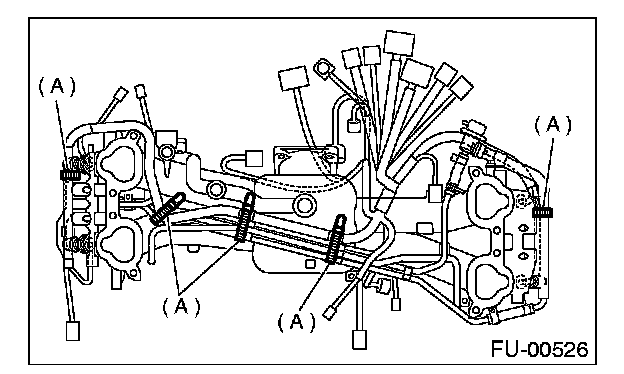 (A)
(A)
(A)
(A)
FU-00526