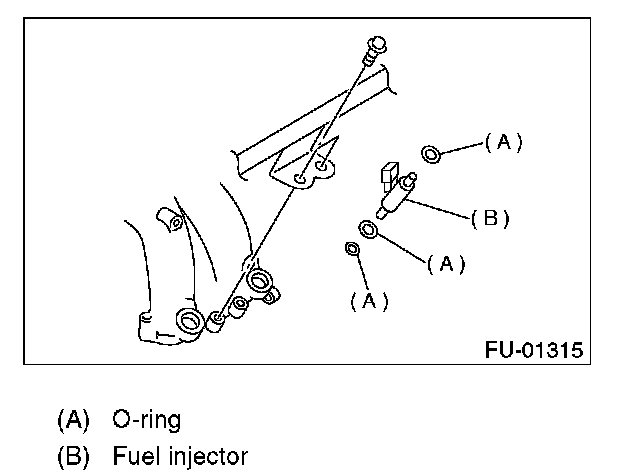 (A)

(B)

(A)

(A)

FU-01315

(A) O-ring
(B) Fuel injector