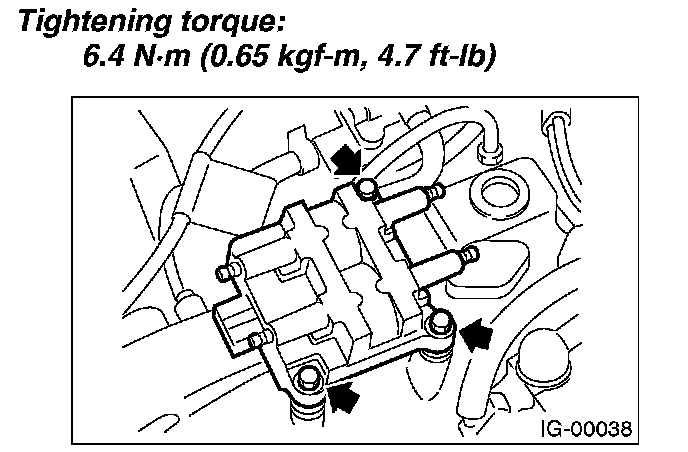 Tightening torque:
6.4 N·m (0.65 kgf-m, 4.7 ft-lb)

IG-00038