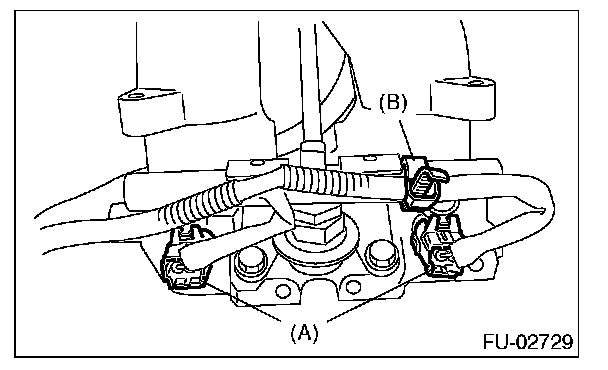 (B)
(A)
FU-02729