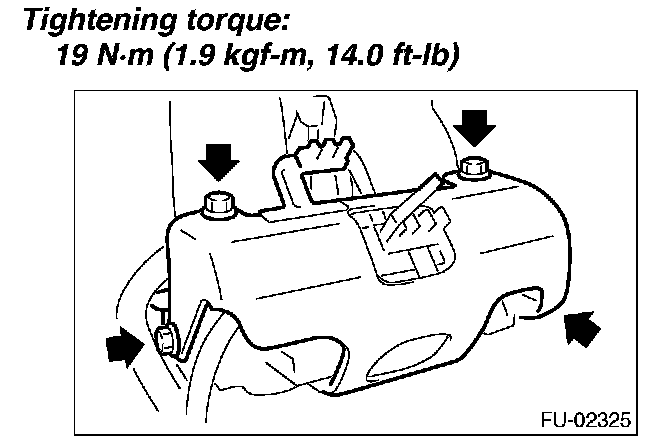 Tightening torque:
19 N·m (1.9 kgf-m, 14.0 ft-lb)

FU-02325