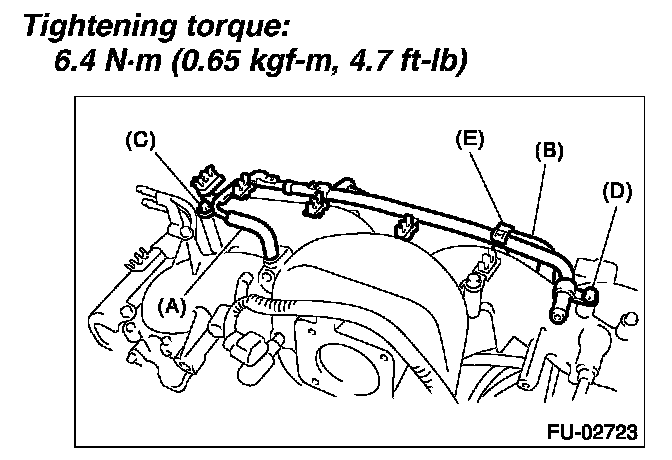 Tightening torque:
6.4 N·m (0.65 kgf-m, 4.7 ft-lb)

(C)
(E)
(B)
(D)
(A)

FU-02723