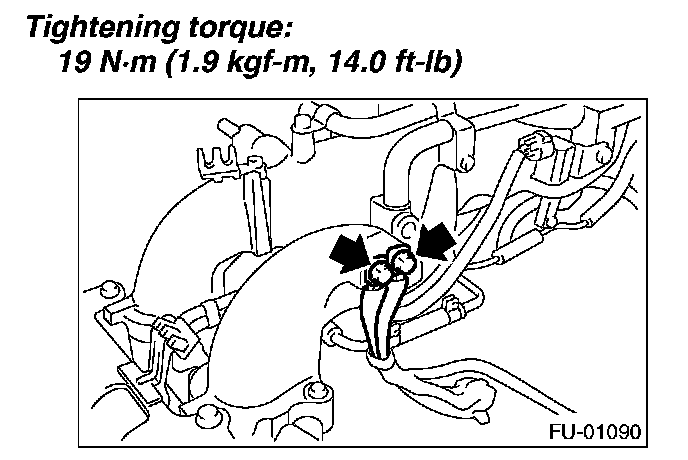 Tightening torque:
19 N·m (1.9 kgf-m, 14.0 ft-lb)

FU-01090