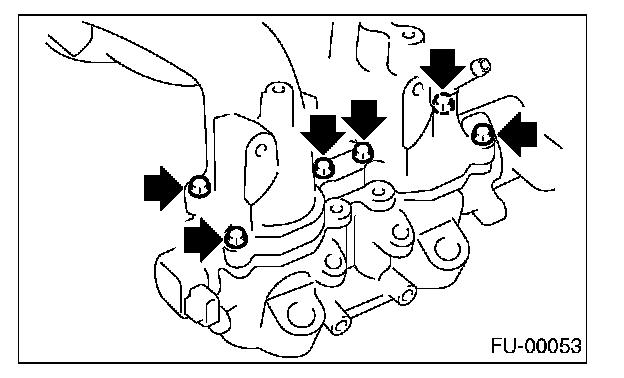 FU-00053