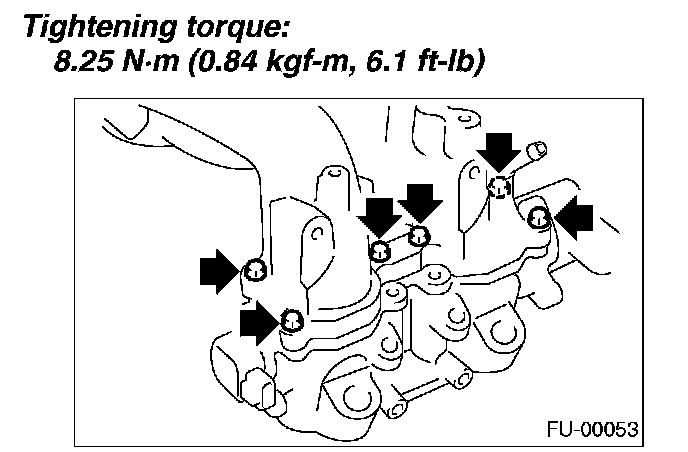 Tightening torque:
8.25 N·m (0.84 kgf-m, 6.1 ft-lb)

FU-00053