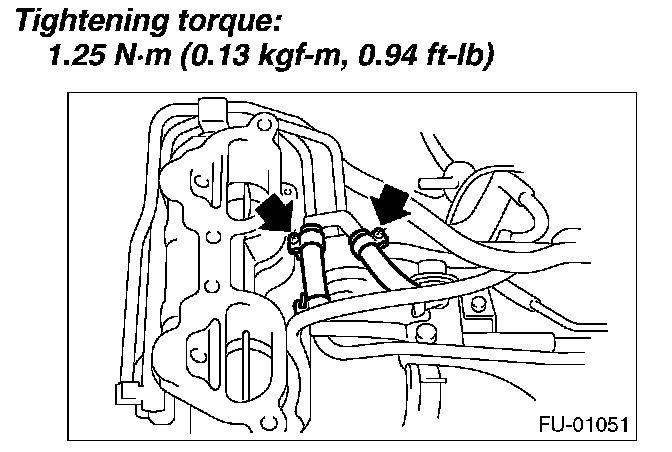 Tightening torque:
1.25 N·m (0.13 kgf-m, 0.94 ft-lb)

FU-01051