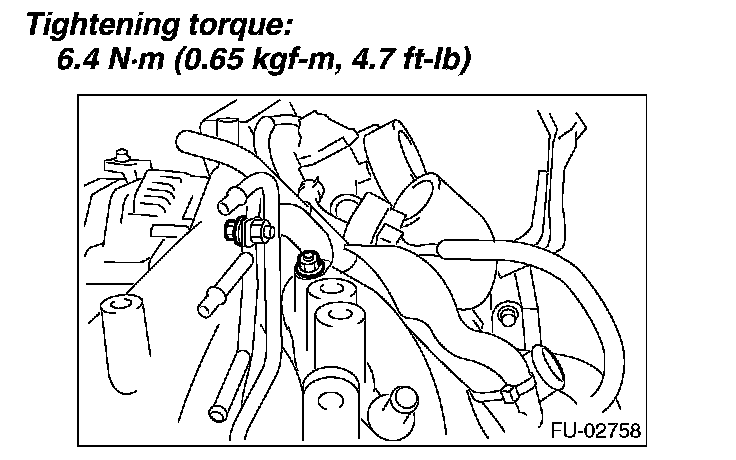 Tightening torque:
6.4 N·m (0.65 kgf-m, 4.7 ft-lb)

FU-02758