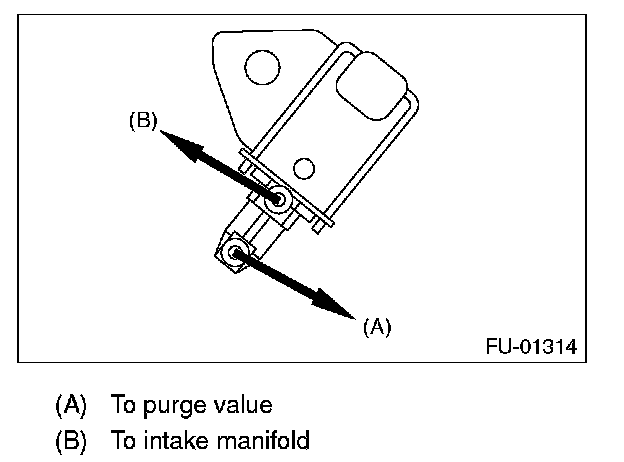 (B)

(A)

FU-01314

(A) To purge value
(B) To intake manifold