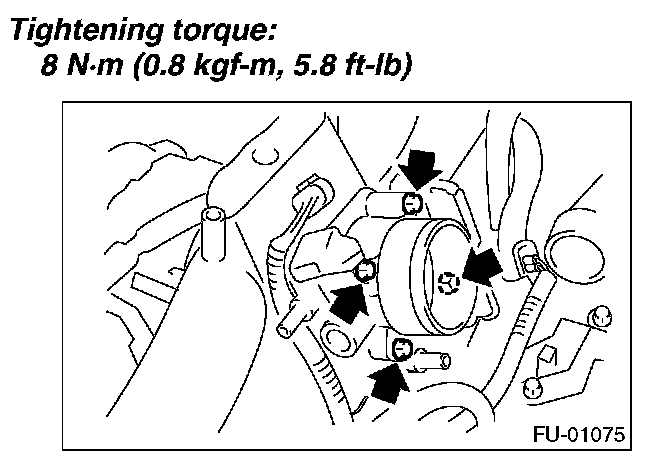 Tightening torque:
8 N·m (0.8 kgf-m, 5.8 ft-lb)

FU-01075