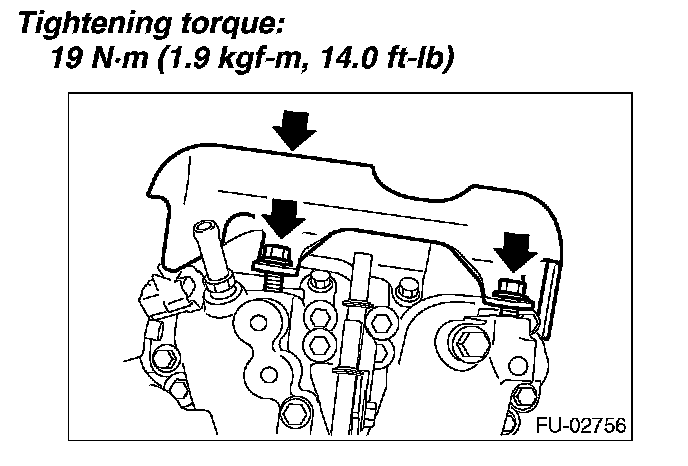 Tightening torque:
19 N·m (1.9 kgf-m, 14.0 ft-lb)

FU-02756