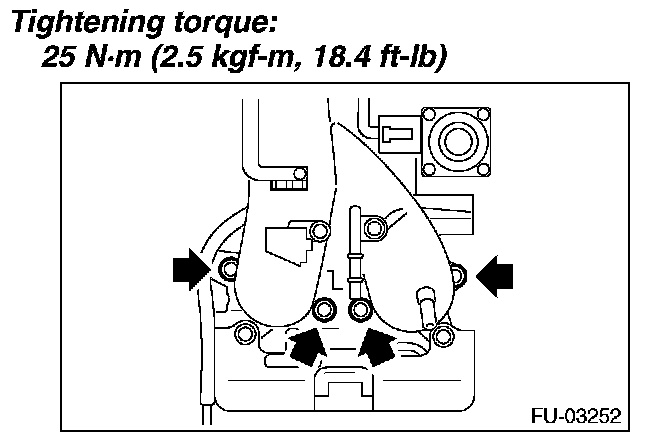 Tightening torque:
25 N·m (2.5 kgf-m, 18.4 ft-lb)

FU-03252