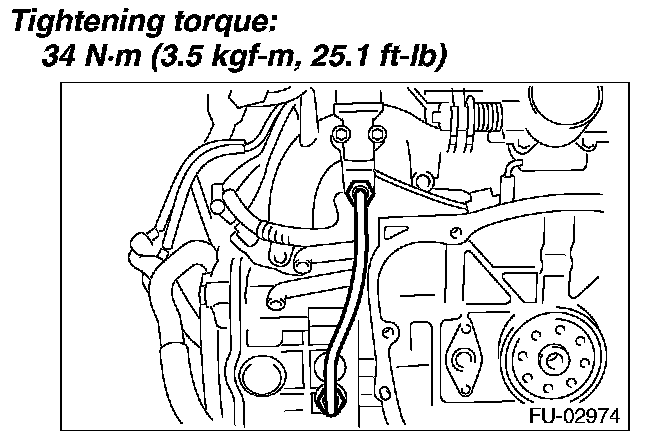 Tightening torque:
34 N·m (3.5 kgf-m, 25.1 ft-lb)

FU-02974