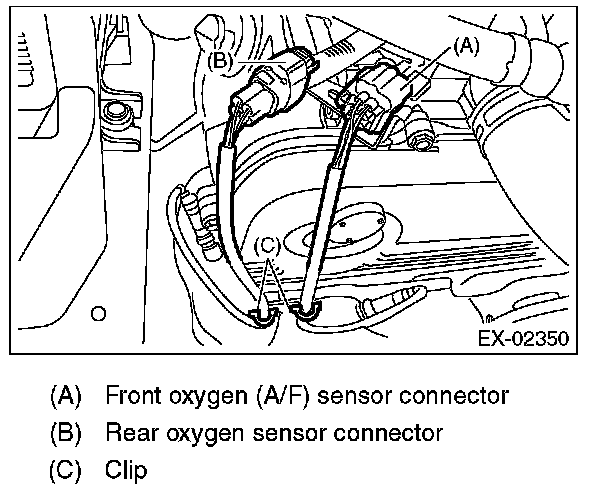 (B)

(A)

(C)

EX-02350

(A) Front oxygen (A/F) sensor connector

(B) Rear oxygen sensor connector

(C) Clip