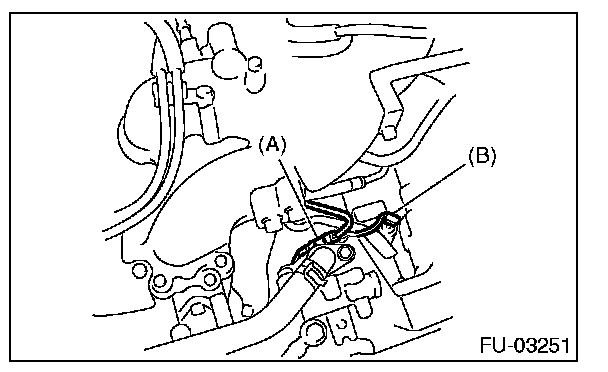 (A)
(B)
FU-03251