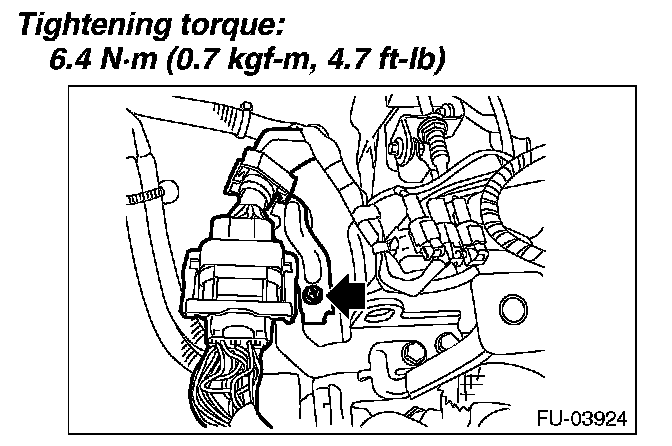 Tightening torque:
6.4 N·m (0.7 kgf-m, 4.7 ft-lb)

FU-03924