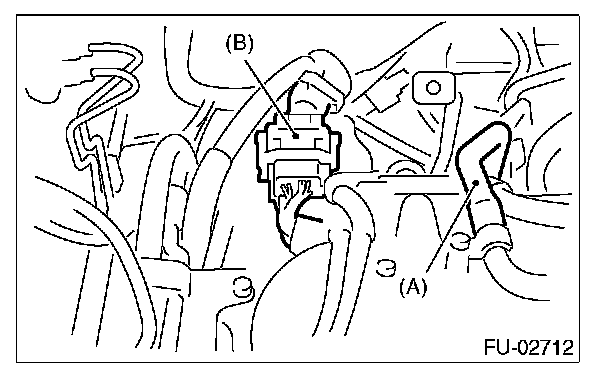 (B)
(A)
FU-02712