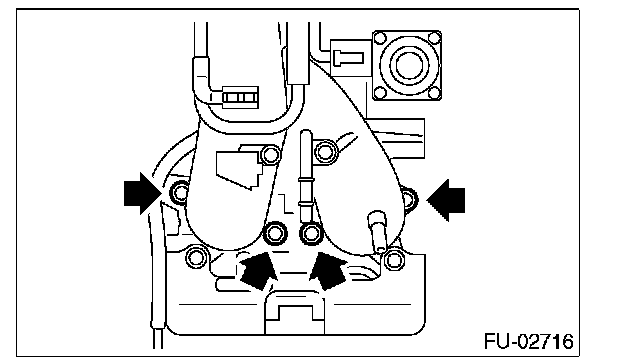 FU-02716