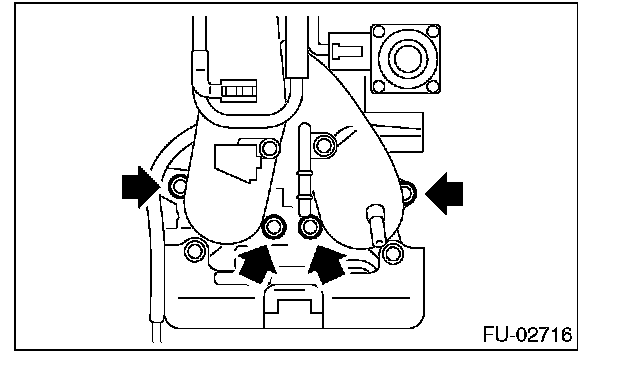 FU-02716