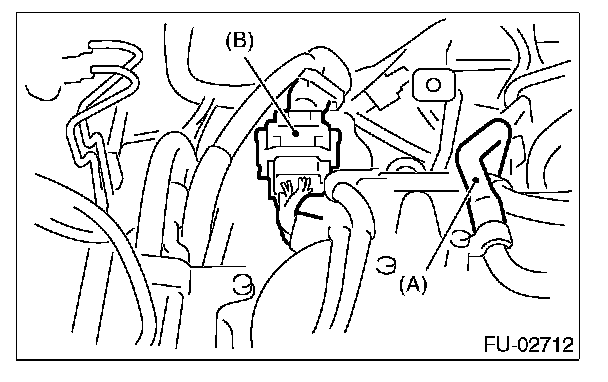 (B)
(A)
FU-02712