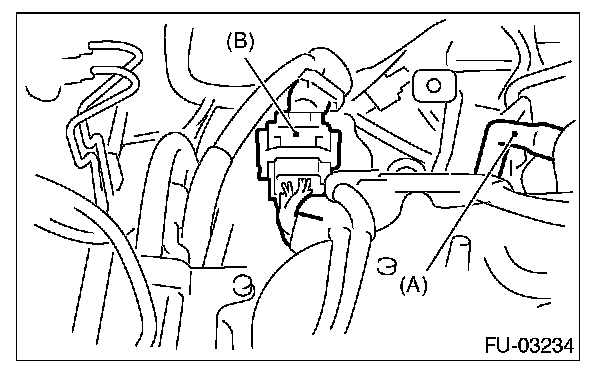 (B)

(A)

FU-03234