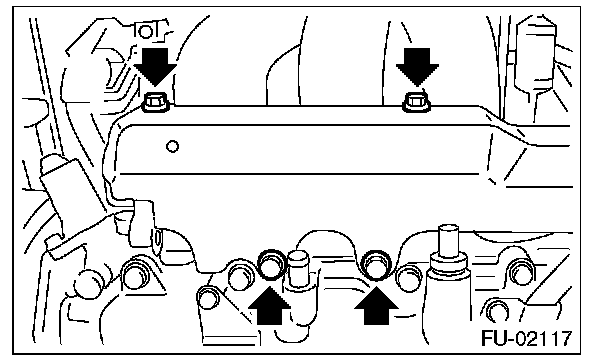 FU-02117