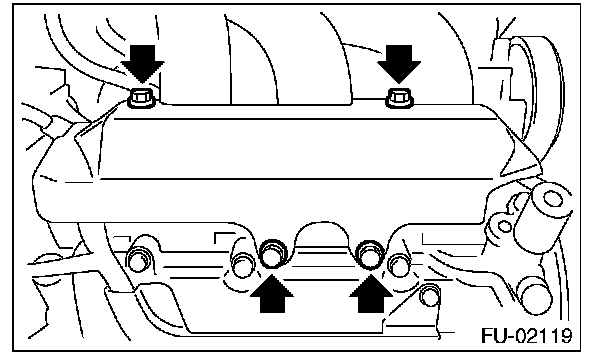 FU-02119