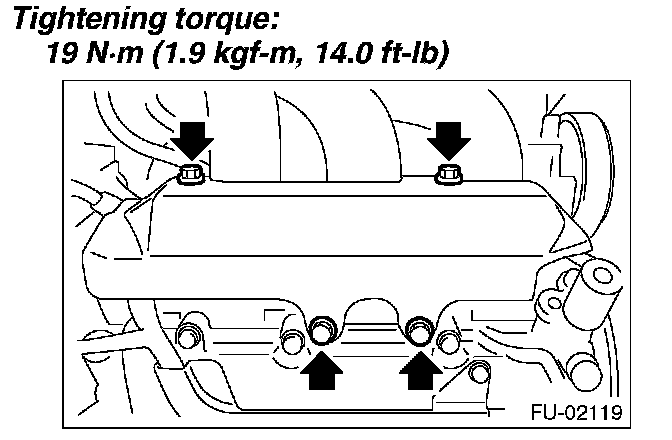 Tightening torque:
19 N·m (1.9 kgf-m, 14.0 ft-lb)

FU-02119