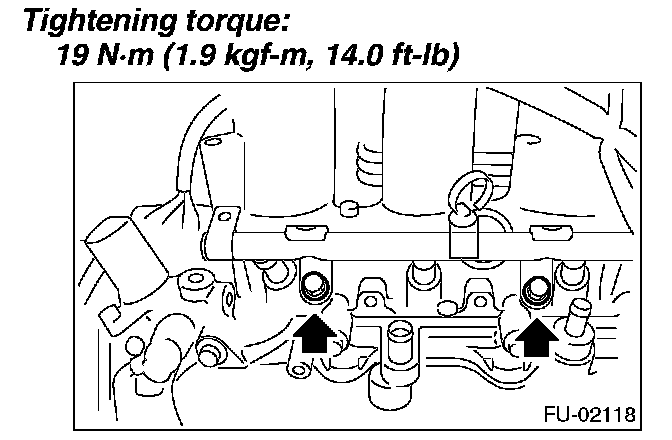 Tightening torque:
19 N·m (1.9 kgf-m, 14.0 ft-lb)

FU-02118