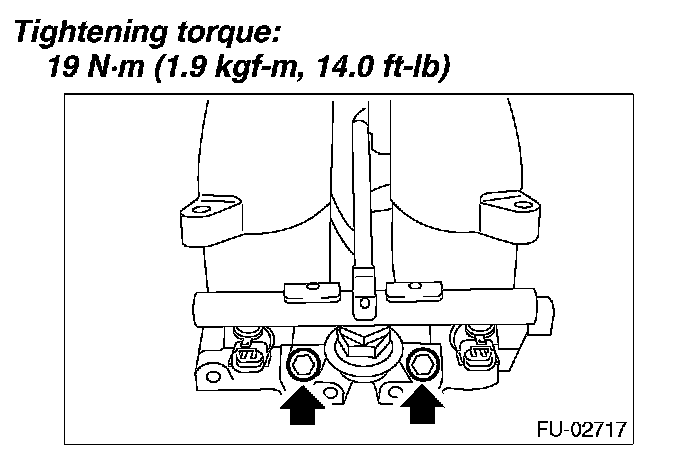 Tightening torque:
19 N·m (1.9 kgf-m, 14.0 ft-lb)

FU-02717