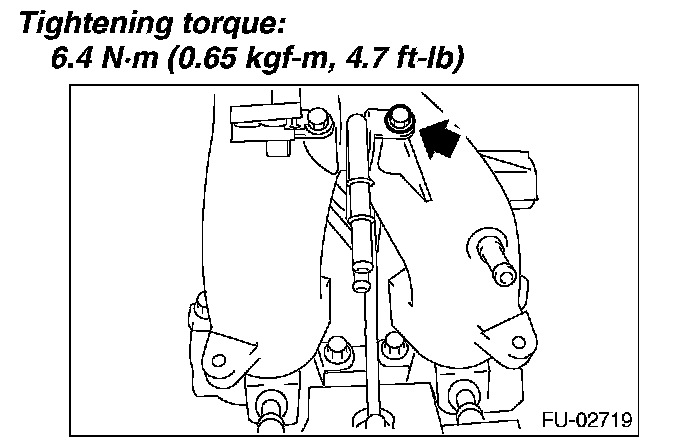 Tightening torque:
6.4 N·m (0.65 kgf-m, 4.7 ft-lb)

FU-02719