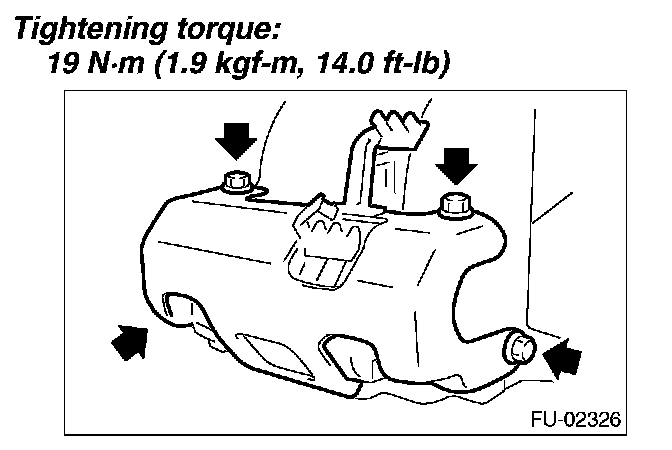 Tightening torque:
19 N·m (1.9 kgf-m, 14.0 ft-lb)

FU-02326