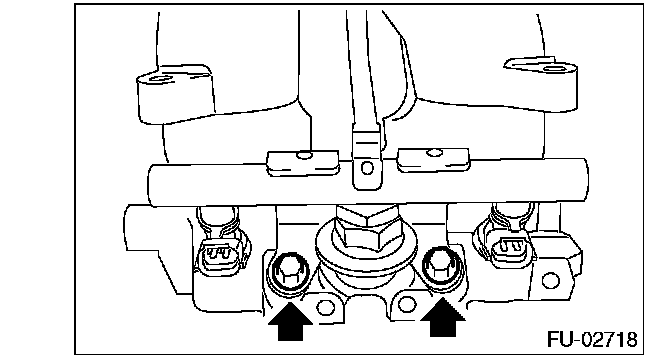 FU-02718