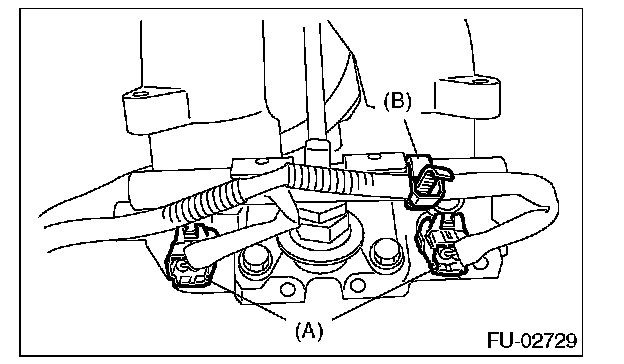 (B)
(A)
FU-02729