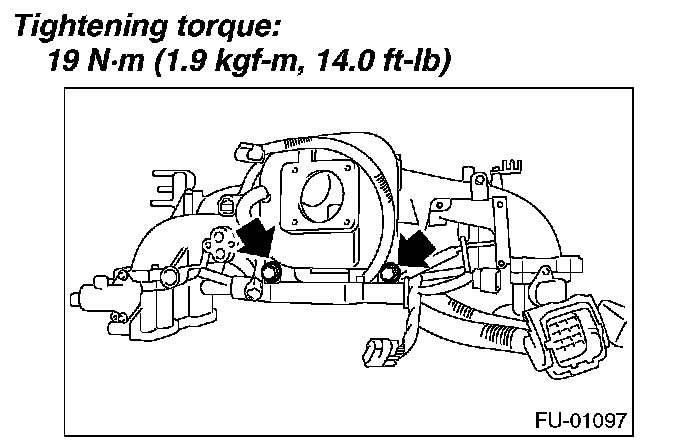 Tightening torque:
19 N·m (1.9 kgf-m, 14.0 ft-lb)

FU-01097