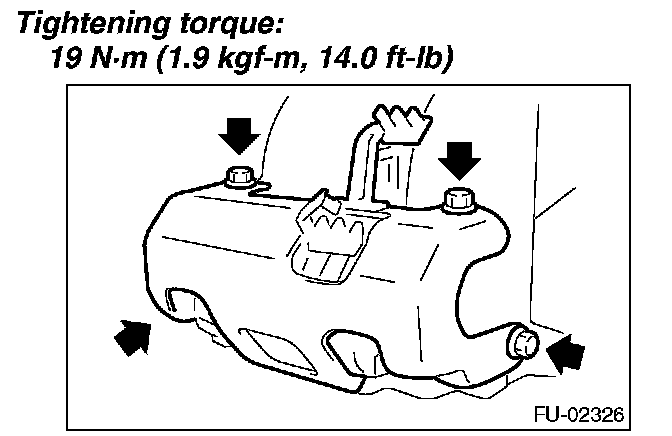 Tightening torque:
19 N·m (1.9 kgf-m, 14.0 ft-lb)

FU-02326