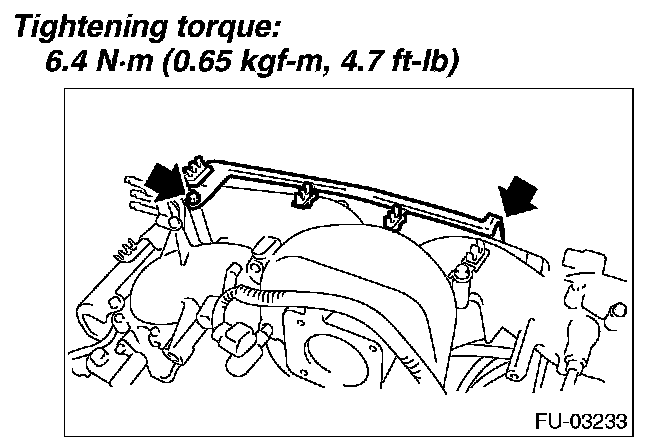 Tightening torque:
6.4 N·m (0.65 kgf-m, 4.7 ft-lb)

FU-03233