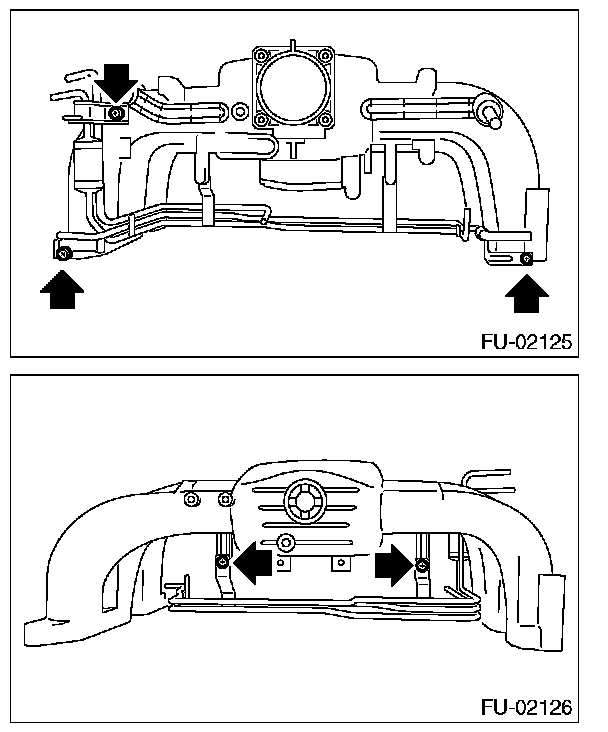 FU-02125

FU-02126