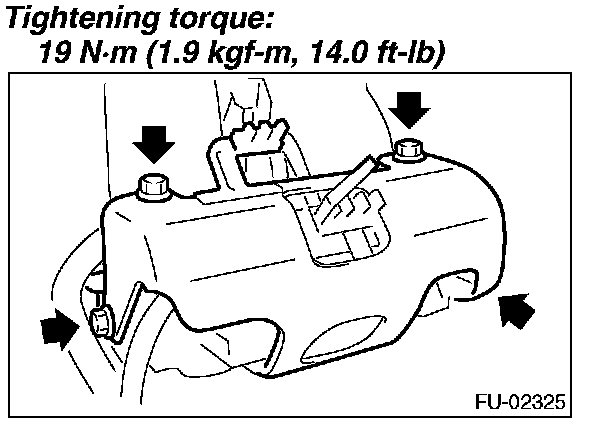 Tightening torque:
19 N·m (1.9 kgf-m, 14.0 ft-lb)

FU-02325