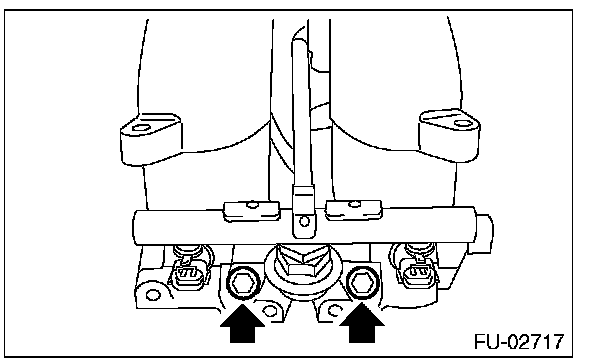 FU-02717