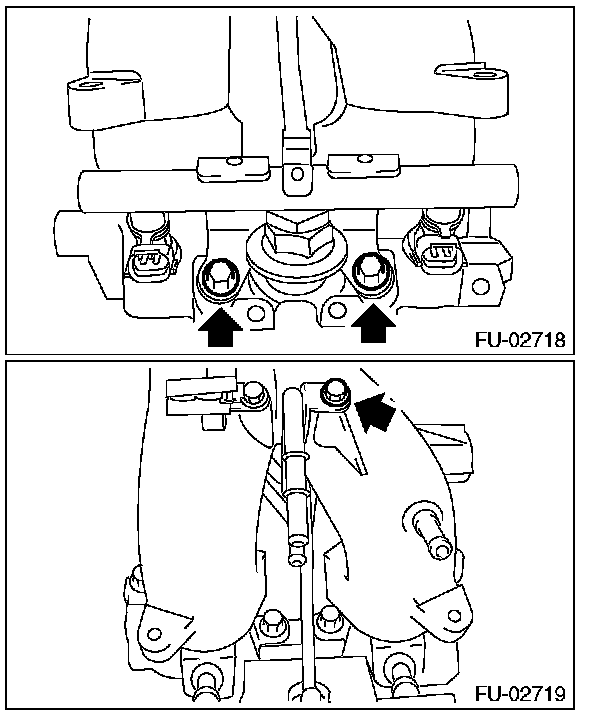 FU-02718

FU-02719