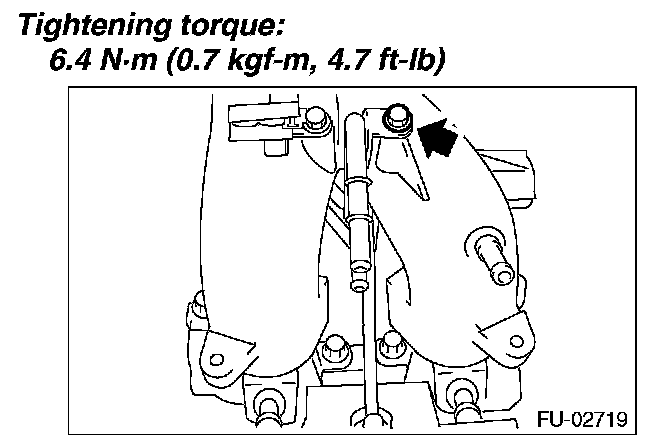 Tightening torque:
6.4 N·m (0.7 kgf-m, 4.7 ft-lb)

FU-02719