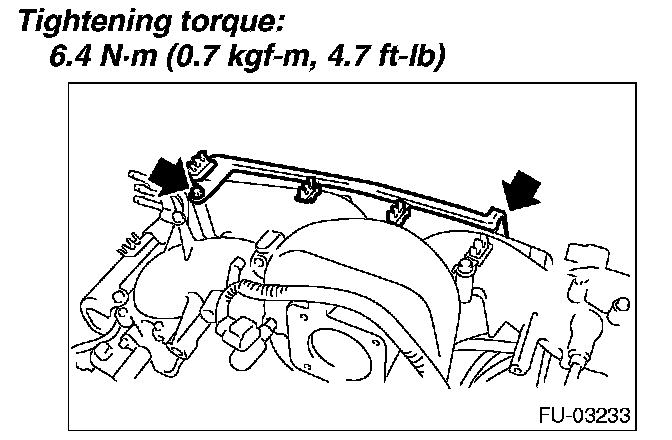 Tightening torque:
6.4 N·m (0.7 kgf-m, 4.7 ft-lb)

FU-03233