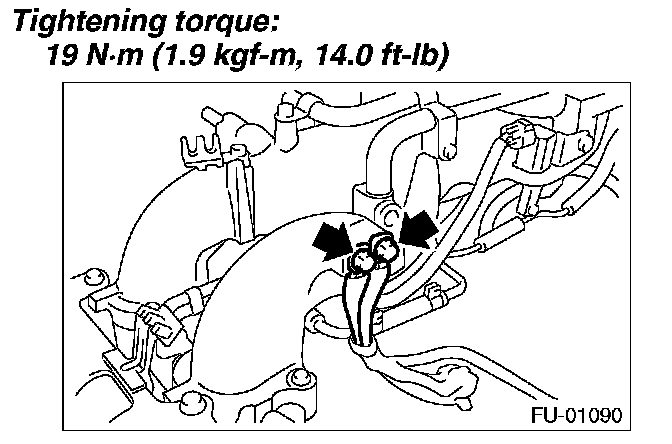 Tightening torque:
19 N·m (1.9 kgf-m, 14.0 ft-lb)

FU-01090