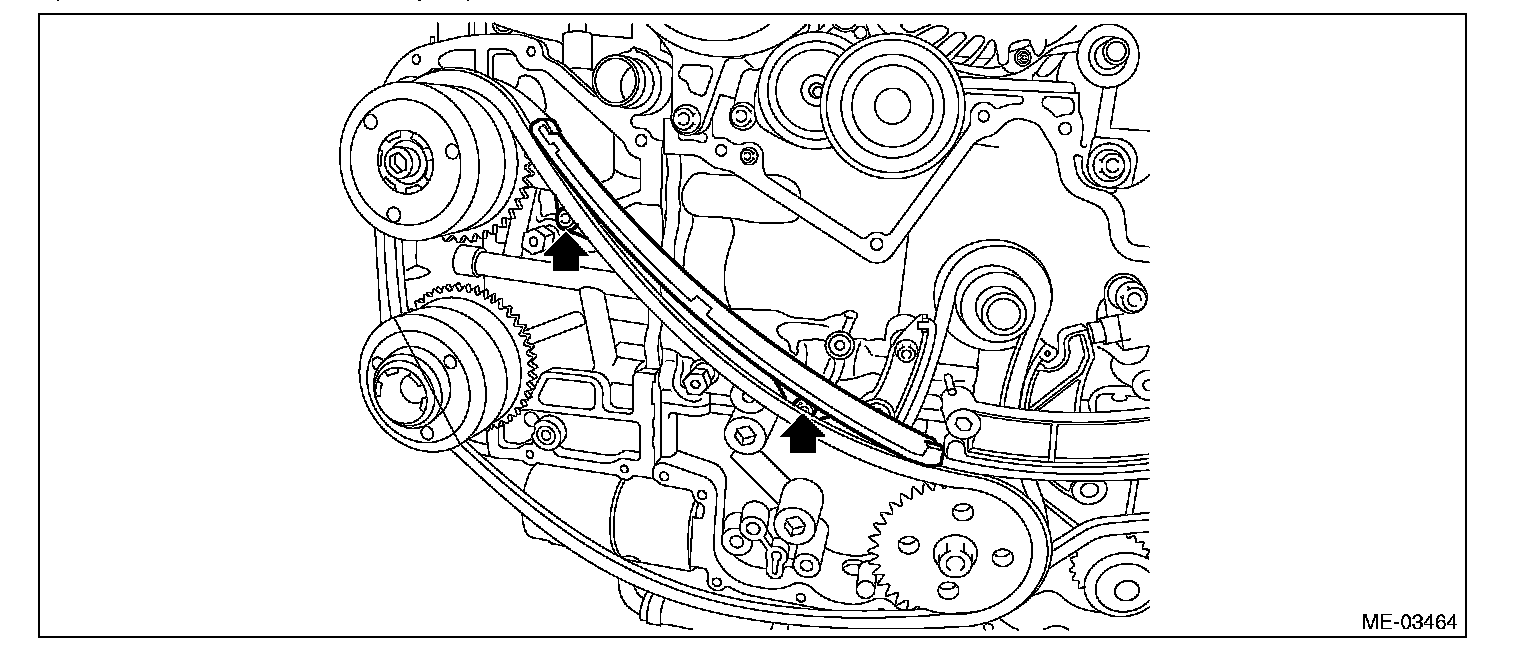 ME-03464