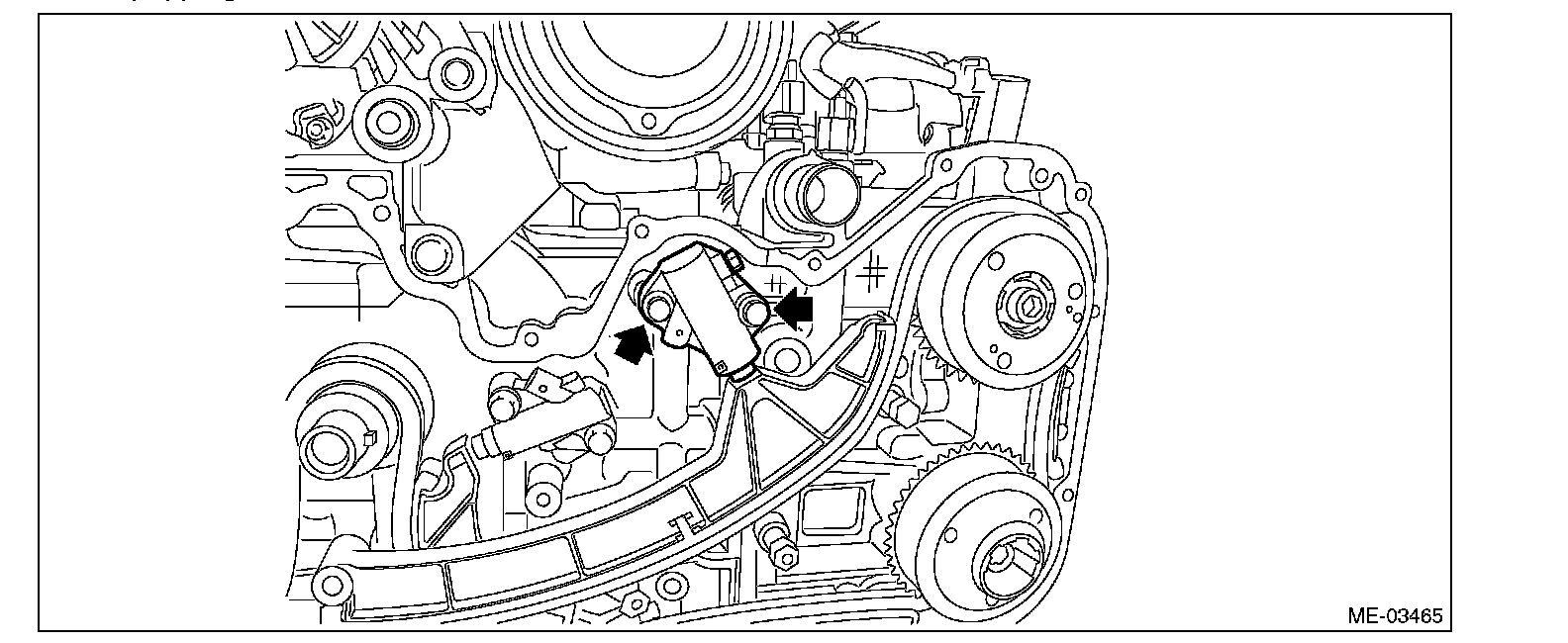 ME-03465