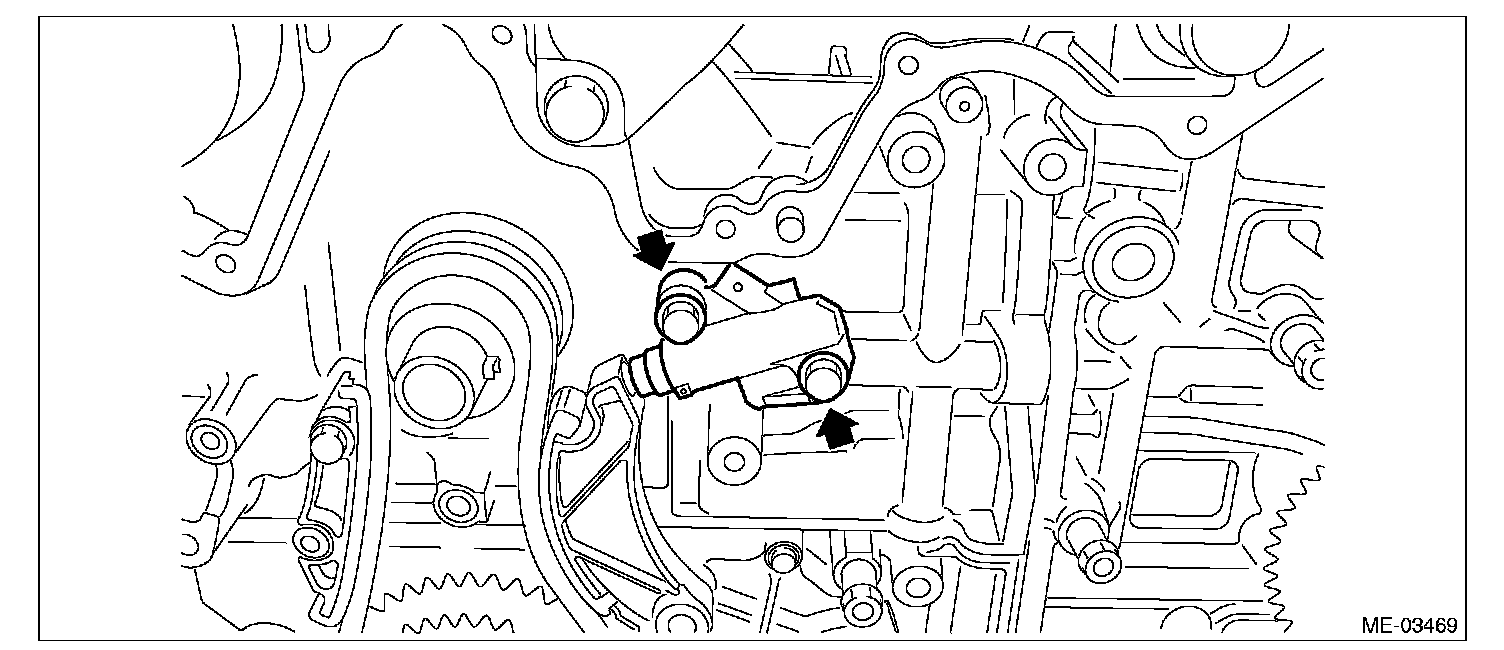 ME-03469